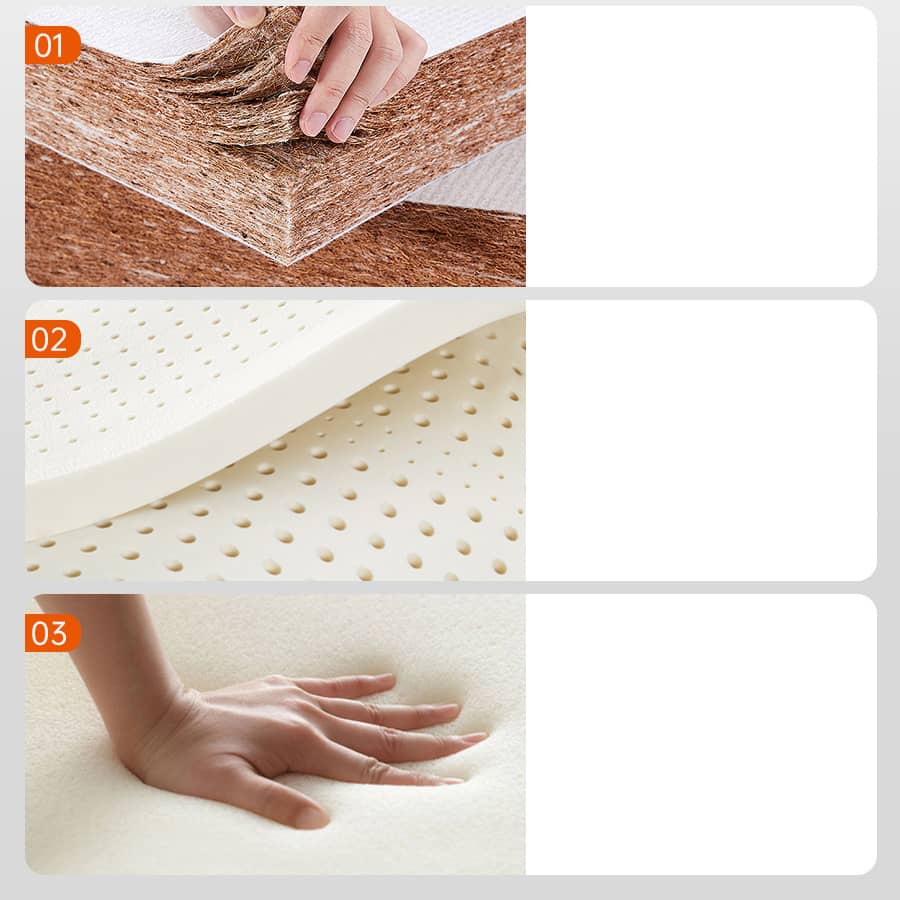 01

02

03