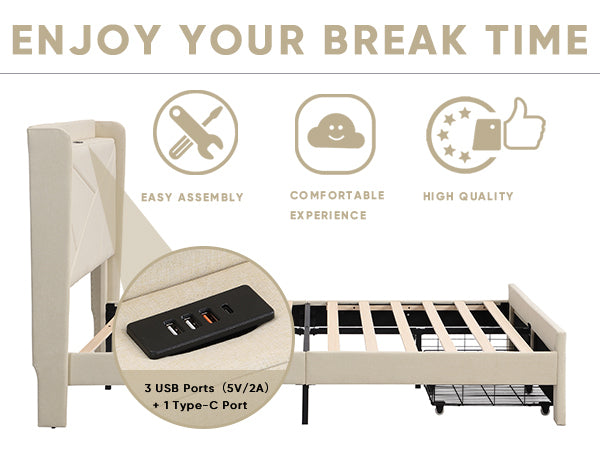 ENJOY YOUR BREAK TIME

EASY ASSEMBLY

COMFORTABLE EXPERIENCE

HIGH QUALITY

3 USB Ports（5V/2A) + 1 Type-C Port